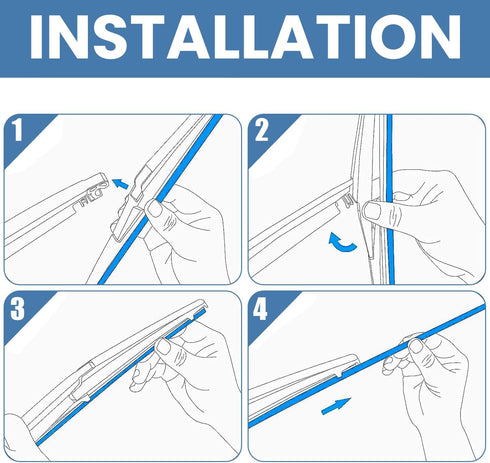 INSTALLATION

1

2

3

4