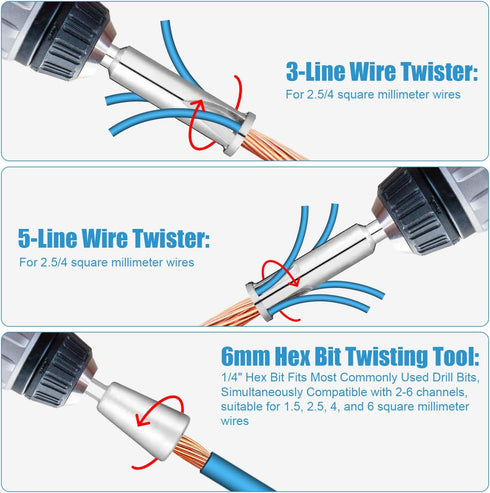 3-Line Wire Twister:
For 2.5/4 square millimeter wires

5-Line Wire Twister:
For 2.5/4 square millimeter wires

6mm Hex Bit Twisting Tool:
1/4" Hex Bit Fits Most Commonly Used Drill Bits, Simultaneously Compatible with 2-6 channels, suitable for 1.5, 2.5, 4, and 6 square millimeter wires