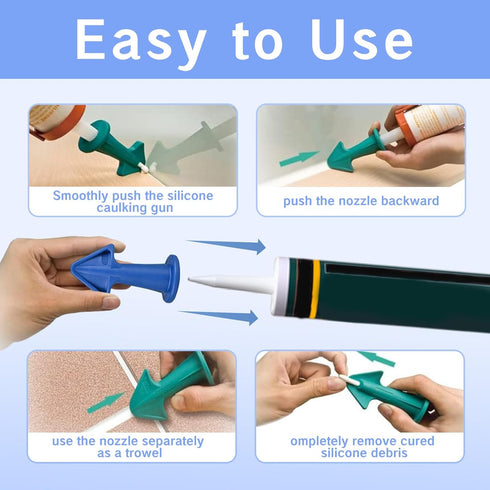 Easy to Use

Smoothly push the silicone caulking gun

push the nozzle backward

use the nozzle separately as a trowel

ompletely remove cured silicone debris