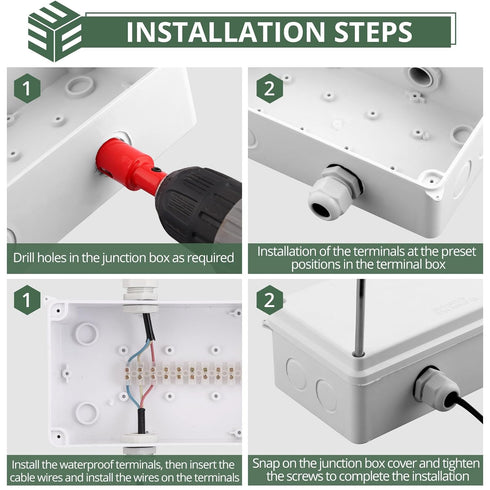 INSTALLATION STEPS

1

Drill holes in the junction box as required

2

Installation of the terminals at the preset positions in the terminal box

1

Install the waterproof terminals, then insert the cable wires and install the wires on the terminals

2

Snap on the junction box cover and tighten the screws to complete the installation