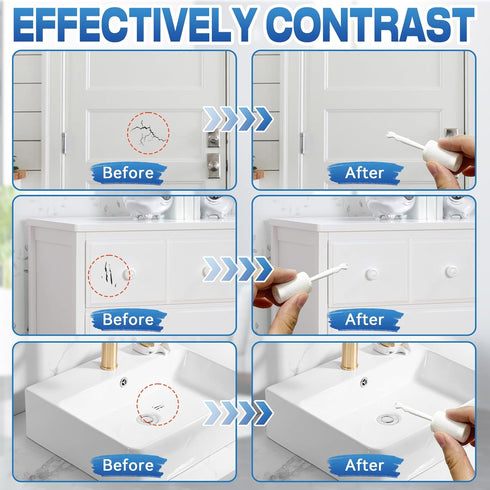 EFFECTIVELY CONTRAST

Before

After

Before

After

Before

After