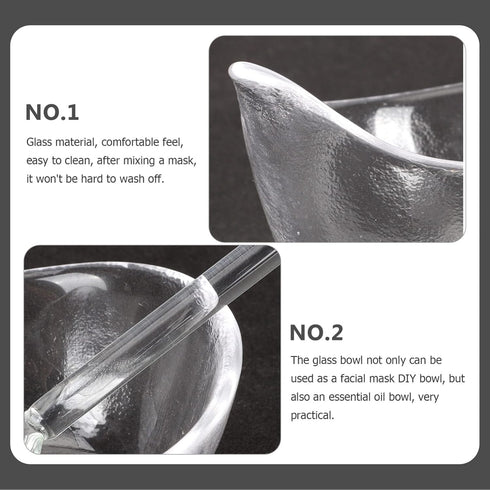 NO.1

Glass material, comfortable feel, easy to clean, after mixing a mask, it won't be hard to wash off.

NO.2

The glass bowl not only can be used as a facial mask DIY bowl, but also an essential oil bowl, very practical.