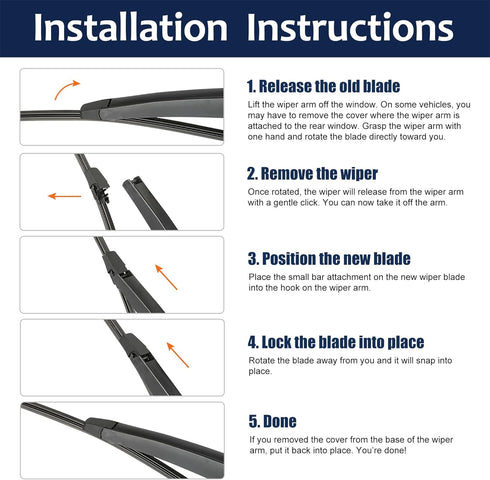 Installation Instructions

1. Release the old blade

Lift the wiper arm off the window. On some vehicles, you may have to remove the cover where the wiper arm is attached to the rear window. Grasp the wiper arm with one hand and rotate the blade directly toward you.

2. Remove the wiper

Once rotated, the wiper will release from the wiper arm with a gentle click. You can now take it off the arm.

3. Position the new blade

Place the small bar attachment on the new wiper blade into the hook on the wiper arm.

4. Lock the blade into place

Rotate the blade away from you and it will snap into place.

5. Done

If you removed the cover from the base of the wiper arm, put it back into place. You're done!