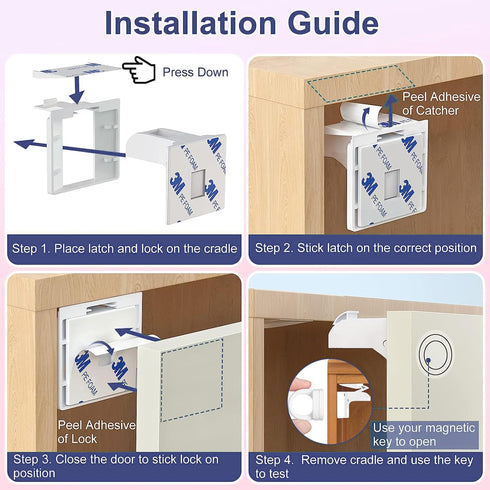 Installation Guide

Press Down

3M PE FOAM

3M PE FOAM

Step 1. Place latch and lock on the cradle

Peel Adhesive of Catcher

3M PE FOAM

3M PE FOAM

Step 2. Stick latch on the correct position

3M PE FOAM

3M

Peel Adhesive of Lock

Step 3. Close the door to stick lock on position

Use your magnetic key to open

Step 4. Remove cradle and use the key to test