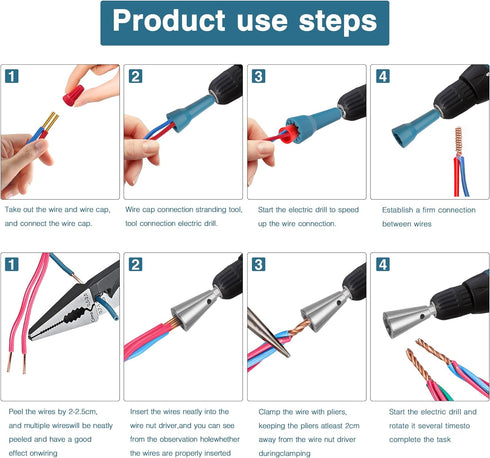 Product use steps

1

Take out the wire and wire cap, and connect the wire cap.

2

Wire cap connection stranding tool, tool connection electric drill.

3

Start the electric drill to speed up the wire connection.

4

Establish a firm connection between wires

1

Peel the wires by 2-2.5cm, and multiple wireswill be neatly peeled and have a good effect onwiring

2

Insert the wires neatly into the wire nut driver,and you can see from the observation holewhether the wires are properly inserted

3

Clamp the wire with pliers, keeping the pliers atleast 2cm away from the wire nut driver duringclamping

4

Start the electric drill and rotate it several timesto complete the task