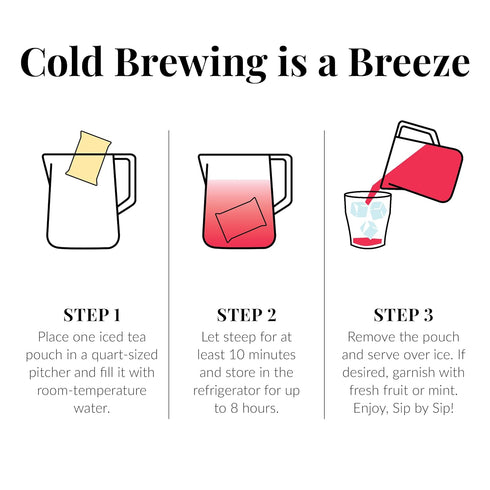 Cold Brewing is a Breeze

STEP 1
Place one iced tea pouch in a quart-sized pitcher and fill it with room-temperature water.

STEP 2
Let steep for at least 10 minutes and store in the refrigerator for up to 8 hours.

STEP 3
Remove the pouch and serve over ice. If desired, garnish with fresh fruit or mint. Enjoy, Sip by Sip!