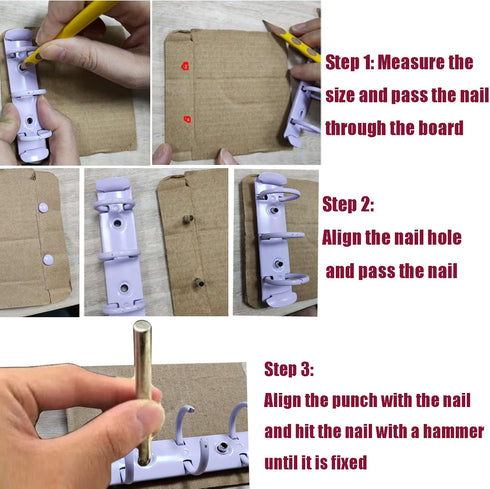 Step 1: Measure the size and pass the nail through the board

Step 2:
Align the nail hole and pass the nail

Step 3:
Align the punch with the nail and hit the nail with a hammer until it is fixed