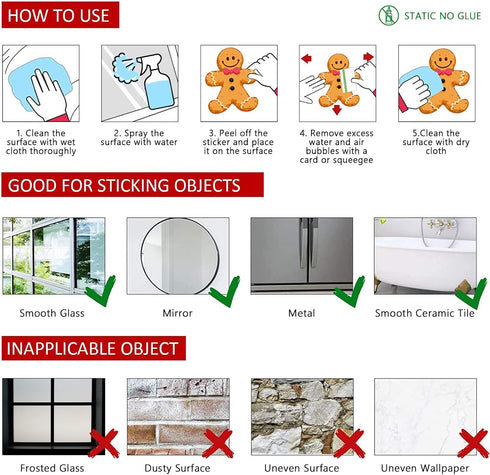 HOW TO USE

STATIC NO GLUE

1. Clean the surface with wet cloth thoroughly

2. Spray the surface with water

3. Peel off the sticker and place it on the surface

4. Remove excess water and air bubbles with a card or squeegee

5.Clean the surface with dry cloth

GOOD FOR STICKING OBJECTS

Smooth Glass

Mirror

Metal

Smooth Ceramic Tile

INAPPLICABLE OBJECT

Frosted Glass

Dusty Surface

Uneven Surface

Uneven Wallpaper