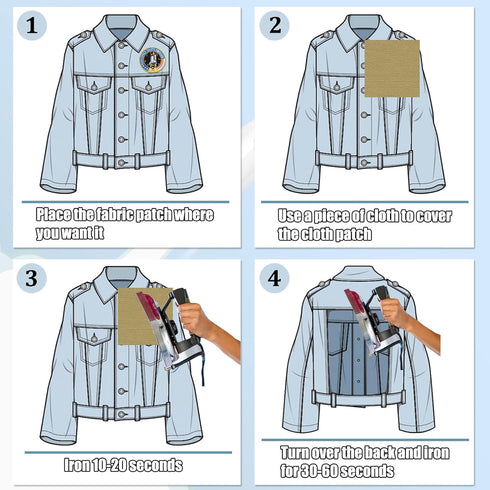 1

Place the fabric patch where you want it

2

Use a piece of cloth to cover the cloth patch

3

Iron 10-20 seconds

4

Turn over the back and iron for 30-60 seconds