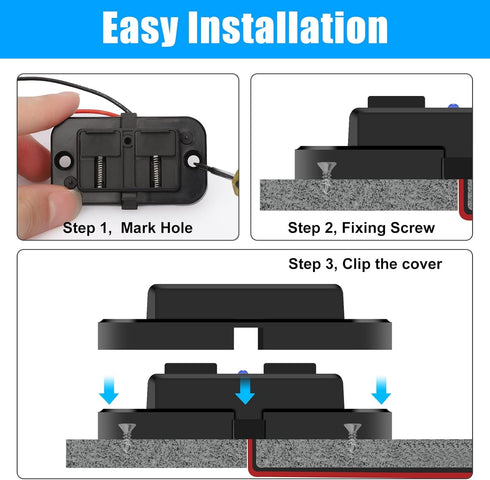 Easy Installation

Step 1, Mark Hole

Step 2, Fixing Screw

Step 3, Clip the cover