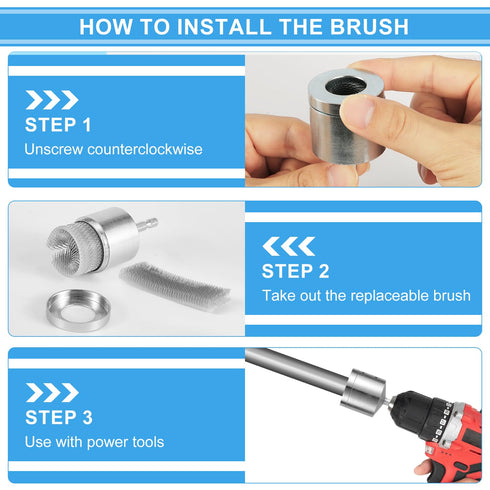 HOW TO INSTALL THE BRUSH

STEP 1
Unscrew counterclockwise

STEP 2
Take out the replaceable brush

STEP 3
Use with power tools