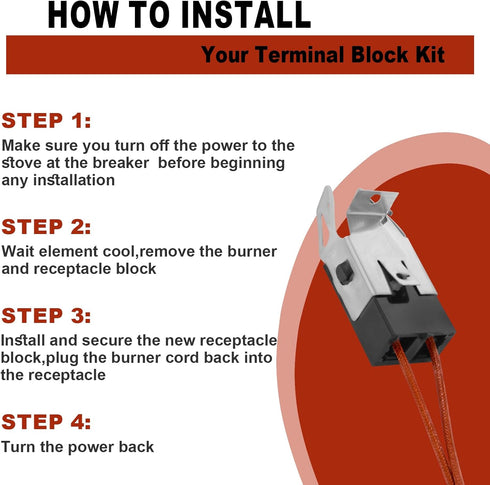 HOW TO INSTALL

Your Terminal Block Kit

STEP 1:
Make sure you turn off the power to the stove at the breaker  before beginning any installation

STEP 2:
Wait element cool,remove the burner and receptacle block

STEP 3:
Install and secure the new receptacle block,plug the burner cord back into the receptacle

STEP 4:
Turn the power back