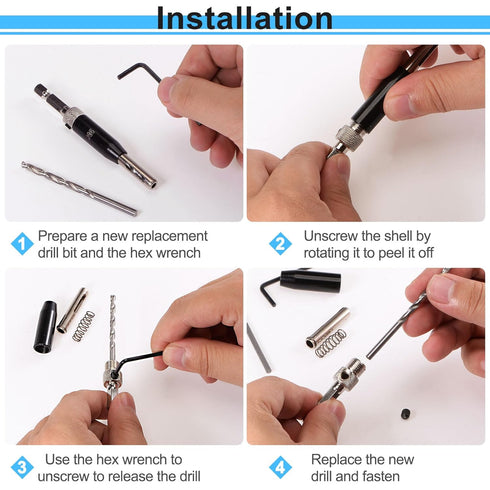 Installation

1 Prepare a new replacement drill bit and the hex wrench

2 Unscrew the shell by rotating it to peel it off

3 Use the hex wrench to unscrew to release the drill

4 Replace the new drill and fasten