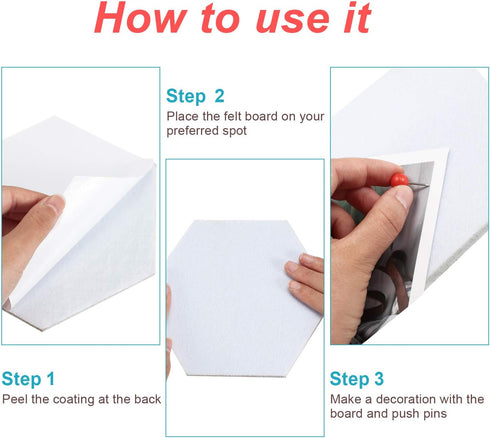 How to use it

Step 1
Peel the coating at the back

Step 2
Place the felt board on your preferred spot

Step 3
Make a decoration with the board and push pins