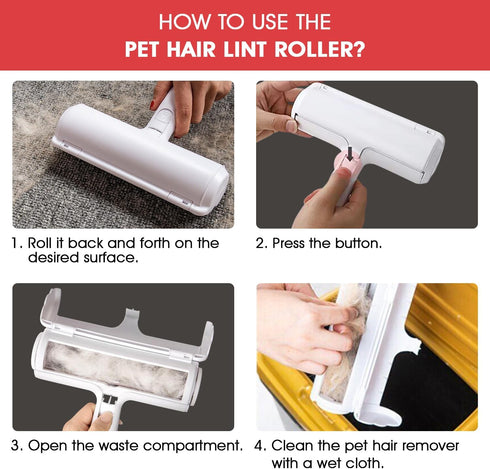 HOW TO USE THE
PET HAIR LINT ROLLER?

1. Roll it back and forth on the desired surface.

2. Press the button.

3. Open the waste compartment.

4. Clean the pet hair remover with a wet cloth.