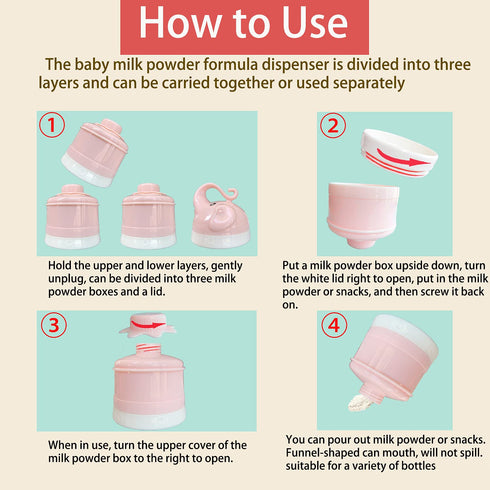 How to Use

The baby milk powder formula dispenser is divided into three layers and can be carried together or used separately

①

Hold the upper and lower layers, gently unplug, can be divided into three milk powder boxes and a lid.

②

Put a milk powder box upside down, turn the white lid right to open, put in the milk powder or snacks, and then screw it back on.

③

When in use, turn the upper cover of the milk powder box to the right to open.

④

You can pour out milk powder or snacks. Funnel-shaped can mouth, will not spill. suitable for a variety of bottles