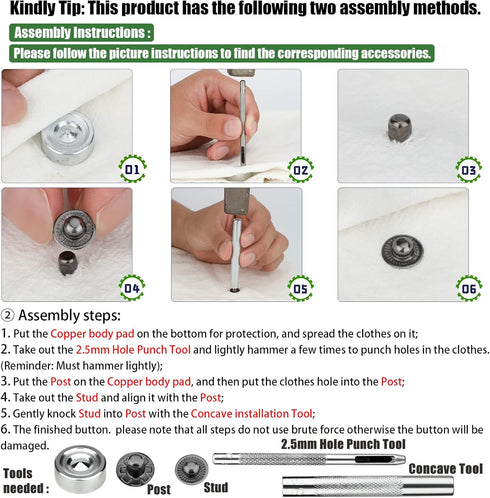 Kindly Tip: This product has the following two assembly methods.

Assembly Instructions :

Please follow the picture instructions to find the corresponding accessories.

01

02

03

04

05

06

② Assembly steps:

1. Put the Copper body pad on the bottom for protection, and spread the clothes on it;

2. Take out the 2.5mm Hole Punch Tool and lightly hammer a few times to punch holes in the clothes. (Reminder: Must hammer lightly);

3. Put the Post on the Copper body pad, and then put the clothes hole into the Post;

4. Take out the Stud and align it with the Post;

5. Gently knock Stud into Post with the Concave installation Tool;

6. The finished button. please note that all steps do not use brute force otherwise the button will be damaged.

Tools needed :

Post

Stud

2.5mm Hole Punch Tool

Concave Tool