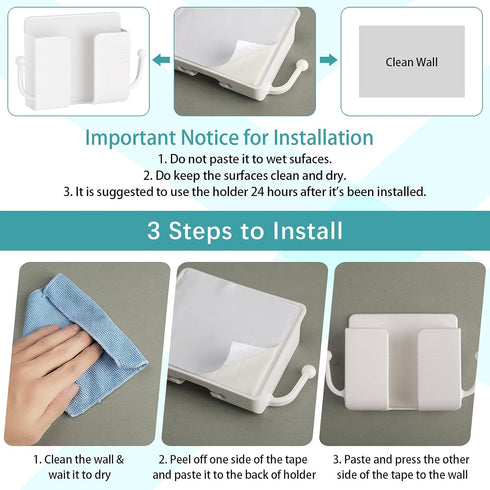 Clean Wall

Important Notice for Installation

1. Do not paste it to wet sufaces.
2. Do keep the surfaces clean and dry.
3. It is suggested to use the holder 24 hours after it's been installed.

3 Steps to Install

1. Clean the wall & wait it to dry

2. Peel off one side of the tape and paste it to the back of holder

3. Paste and press the other side of the tape to the wall