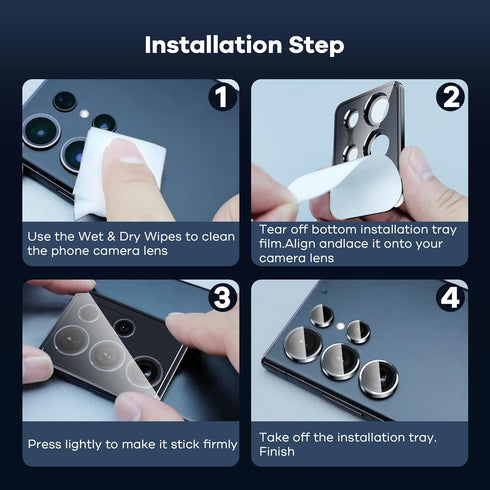 Installation Step

1

Use the Wet & Dry Wipes to clean the phone camera lens

2

Tear off bottom installation tray film.Align andlace it onto your camera lens

3

Press lightly to make it stick firmly

4

Take off the installation tray. Finish