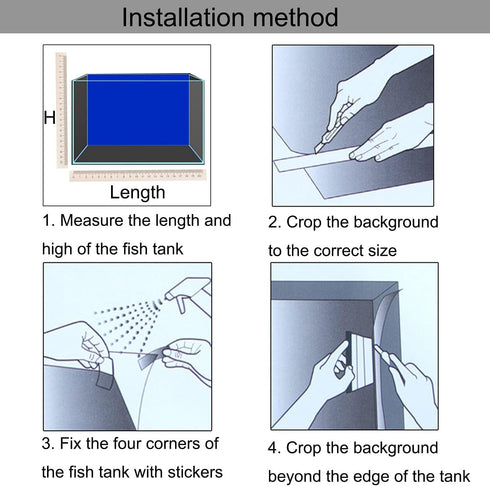 Installation method

H

Length

1. Measure the length and high of the fish tank

2. Crop the background to the correct size

3. Fix the four corners of the fish tank with stickers

4. Crop the background beyond the edge of the tank