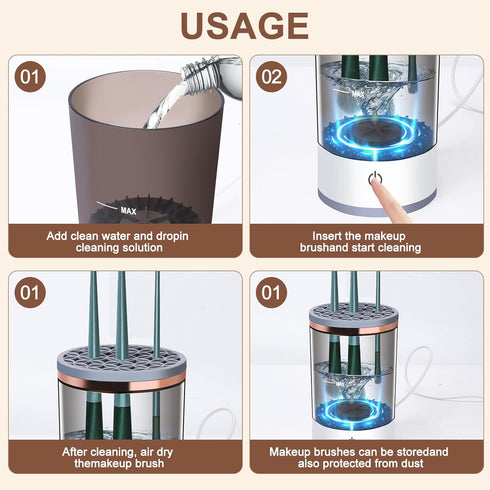 USAGE

01

MAX

Add clean water and dropin cleaning solution

02

MAX

Insert the makeup brushand start cleaning

01

After cleaning, air dry themakeup brush

01

Makeup brushes can be storedand also protected from dust