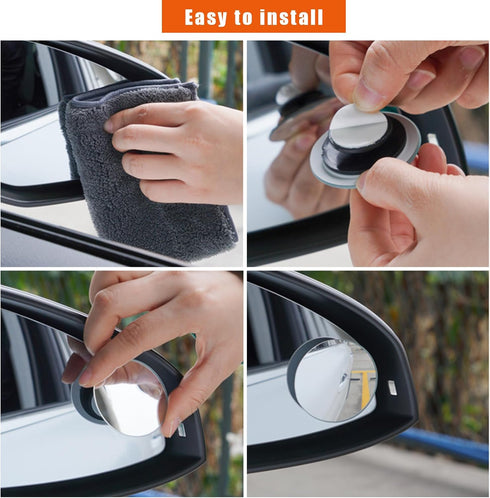 Easy to install