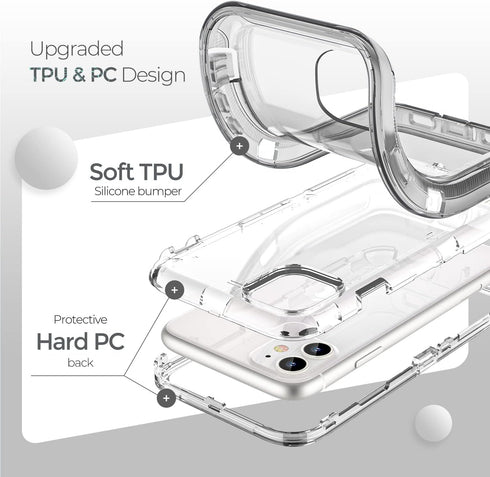 Upgraded
TPU & PC Design

Soft TPU
Silicone bumper

Protective
Hard PC
back