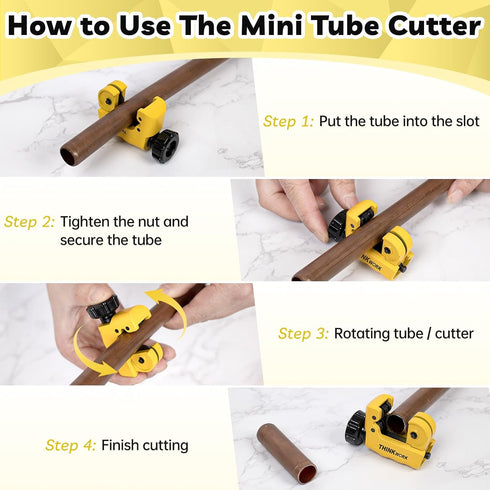 How to Use The Mini Tube Cutter

Step 1: Put the tube into the slot

Step 2: Tighten the nut and secure the tube

NKWORK

Step 3: Rotating tube / cutter

Step 4: Finish cutting

THINKWORK