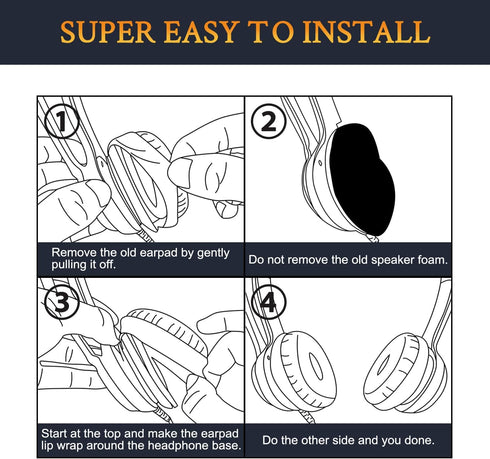 SUPER EASY TO INSTALL

1

Remove the old earpad by gently pulling it off.

2

Do not remove the old speaker foam.

3

Start at the top and make the earpad lip wrap around the headphone base.

4

Do the other side and you done.