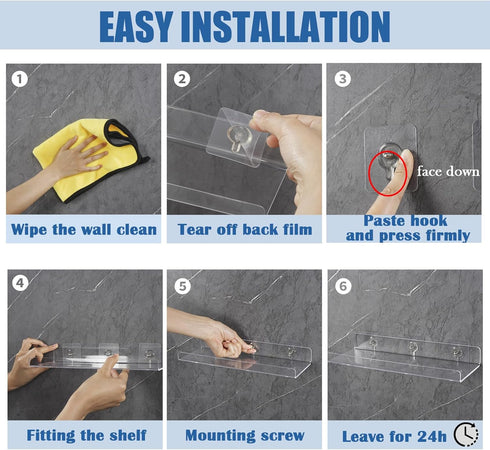 EASY INSTALLATION

1
Wipe the wall clean

2
Tear off back film

3
face down
Paste hook and press firmly

4
Fitting the shelf

5
Mounting screw

6
Leave for 24h