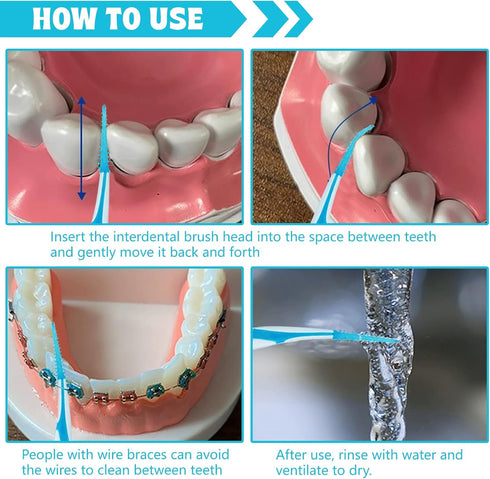 HOW TO USE

Insert the interdental brush head into the space between teeth and gently move it back and forth

People with wire braces can avoid the wires to clean between teeth

After use, rinse with water and ventilate to dry.