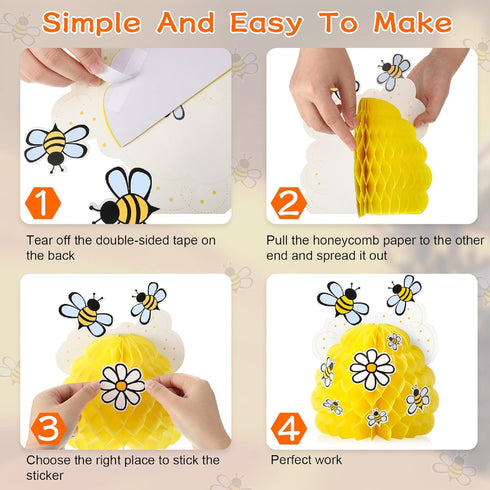 Simple And Easy To Make

1

Tear off the double-sided tape on the back

2

Pull the honeycomb paper to the other end and spread it out

3

Choose the right place to stick the sticker

4

Perfect work