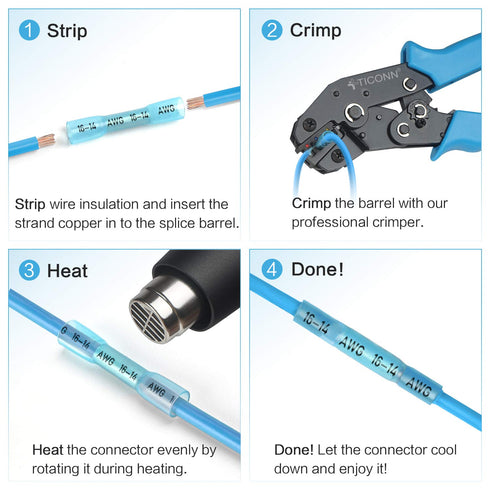 1 Strip

16-14 AWG 16-14 AWG

Strip wire insulation and insert the strand copper in to the splice barrel.

2 Crimp

TICONN

Crimp the barrel with our professional crimper.

3 Heat

G 16-14 AWG 16-14 AWG 1

Heat the connector evenly by rotating it during heating.

4 Done!

16-14 AWG 16-14 AWG

Done! Let the connector cool down and enjoy it!