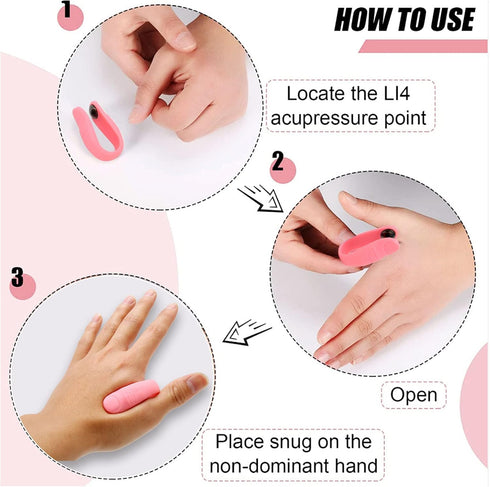 HOW TO USE

1

Locate the LI4 acupressure point

2

Open

3

Place snug on the non-dominant hand