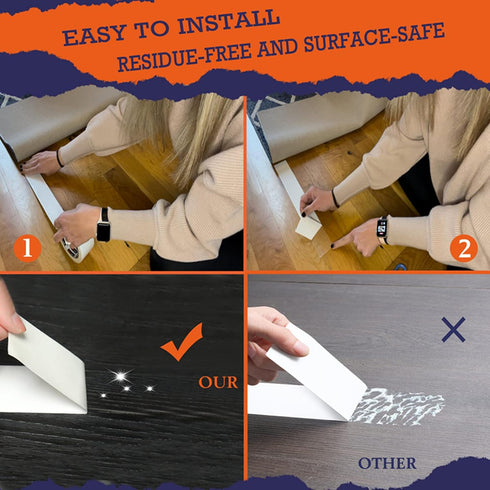 EASY TO INSTALL
RESIDUE-FREE AND SURFACE-SAFE

1

2

OUR

OTHER