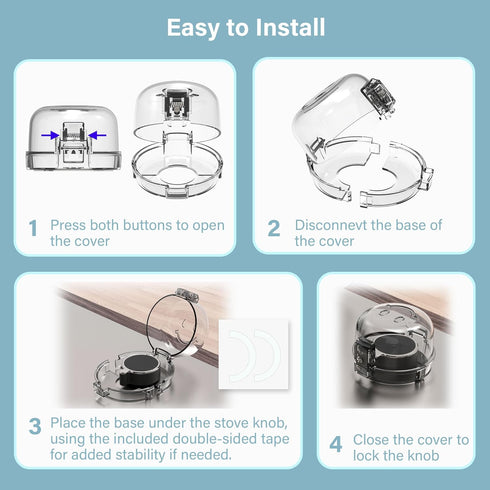 Easy to Install

1 Press both buttons to open the cover

2 Disconnevt the base of the cover

3 Place the base under the stove knob, using the included double-sided tape for added stability if needed.

4 Close the cover to lock the knob