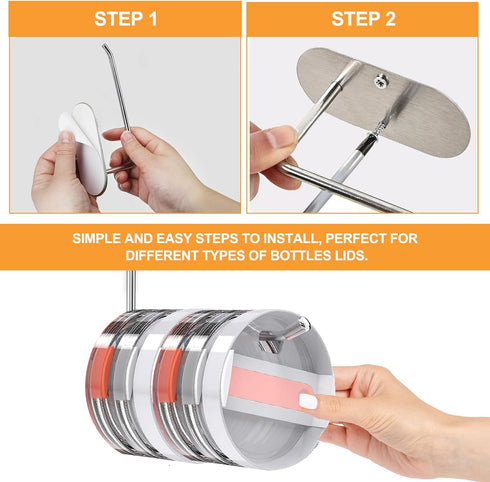 STEP 1

STEP 2

SIMPLE AND EASY STEPS TO INSTALL, PERFECT FOR DIFFERENT TYPES OF BOTTLES LIDS.