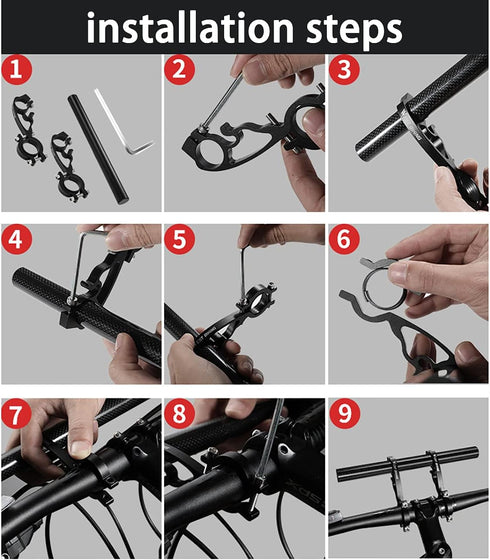 installation steps

1

2

3

4

5

6

7

8

9