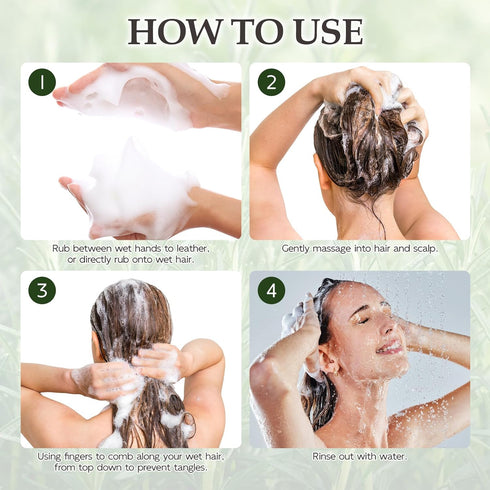 HOW TO USE

1

Rub between wet hands to leather, or directly rub onto wet hair.

2

Gently massage into hair and scalp.

3

Using fingers to comb along your wet hair, from top down to prevent tangles.

4

Rinse out with water.