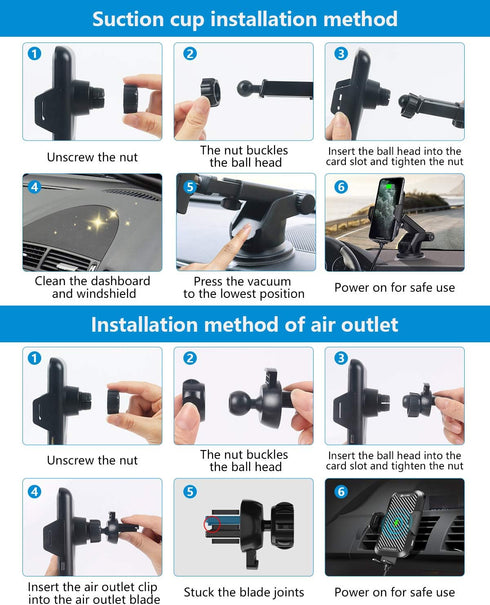 Suction cup installation method

1
Unscrew the nut

2
The nut buckles the ball head

3
Insert the ball head into the card slot and tighten the nut

4
Clean the dashboard and windshield

5
Press the vacuum to the lowest position

6
Power on for safe use

Installation method of air outlet

1
Unscrew the nut

2
The nut buckles the ball head

3
Insert the ball head into the card slot and tighten the nut

4
Insert the air outlet clip into the air outlet blade

5
Stuck the blade joints

6
Power on for safe use