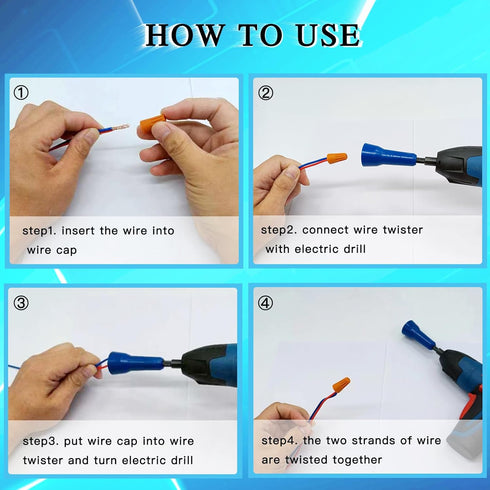 HOW TO USE

①

step1. insert the wire into wire cap

②

step2. connect wire twister with electric drill

③

step3. put wire cap into wire twister and turn electric drill

④

step4. the two strands of wire are twisted together