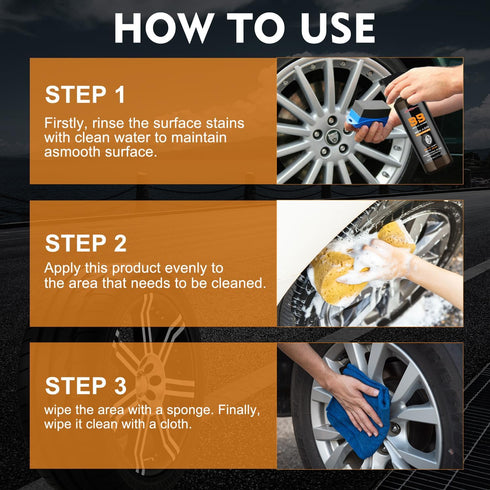 HOW TO USE

STEP 1
Firstly, rinse the surface stains with clean water to maintain asmooth surface.

99

STEP 2
Apply this product evenly to the area that needs to be cleaned.

STEP 3
wipe the area with a sponge. Finally, wipe it clean with a cloth.