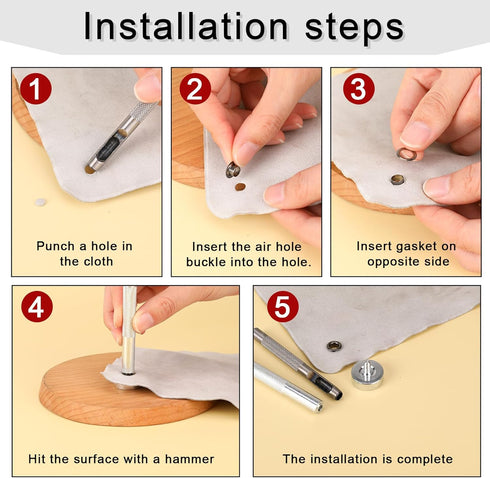 Installation steps

1

Punch a hole in the cloth

2

Insert the air hole buckle into the hole.

3

Insert gasket on opposite side

4

Hit the surface with a hammer

5

The installation is complete