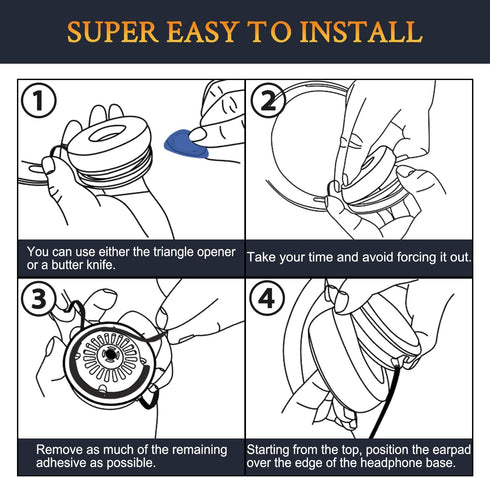 SUPER EASY TO INSTALL

1

You can use either the triangle opener or a butter knife.

2

Take your time and avoid forcing it out.

3

Remove as much of the remaining adhesive as possible.

4

Starting from the top, position the earpad over the edge of the headphone base.