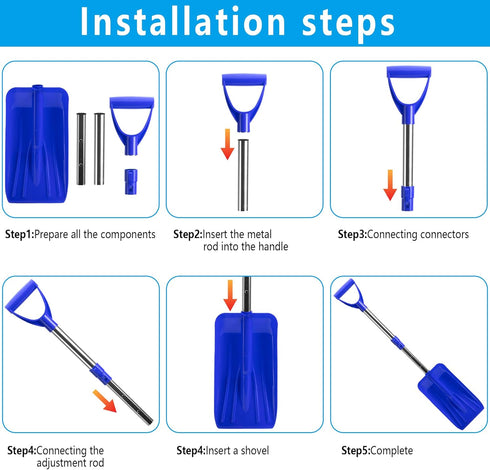 Installation steps

Step1:Prepare all the components

Step2:Insert the metal rod into the handle

Step3:Connecting connectors

Step4:Connecting the adjustment rod

Step4:Insert a shovel

Step5:Complete