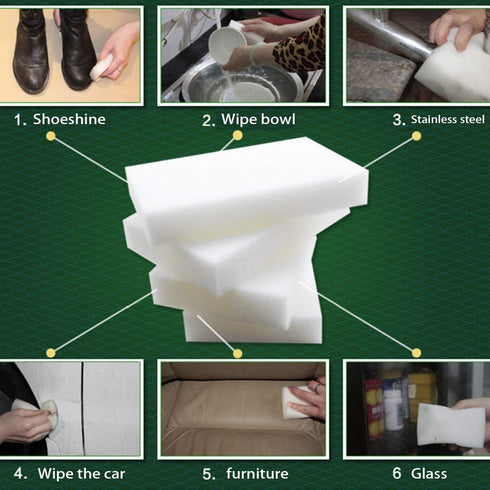 1. Shoeshine

2. Wipe bowl

3. Stainless steel

4. Wipe the car

5. furniture

6 Glass