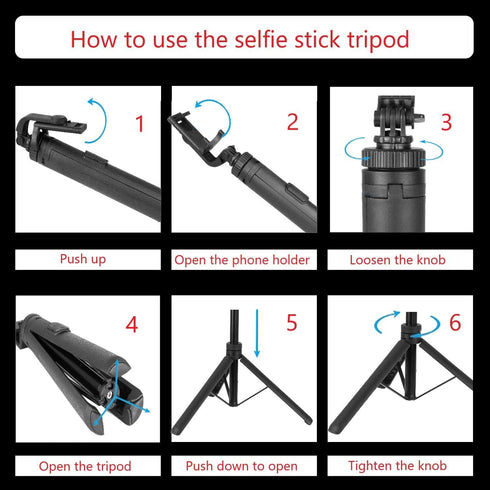 How to use the selfie stick tripod

1

Push up

2

Open the phone holder

3

Loosen the knob

4

Open the tripod

5

Push down to open

6

Tighten the knob