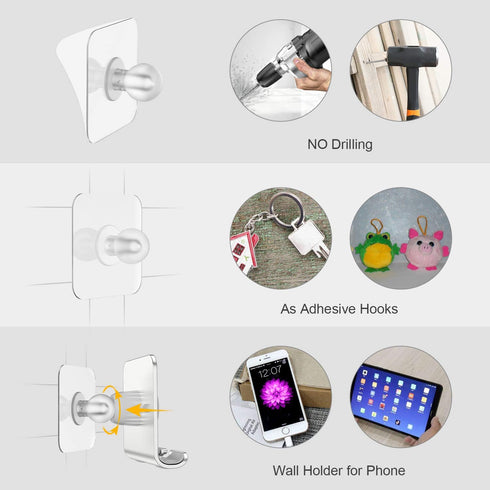 NO Drilling

As Adhesive Hooks

12:07

Wall Holder for Phone