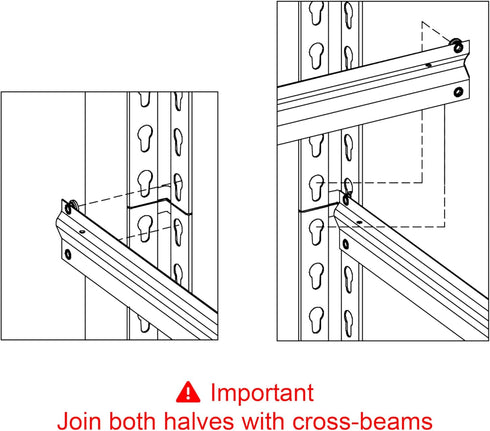 Important
Join both halves with cross-beams