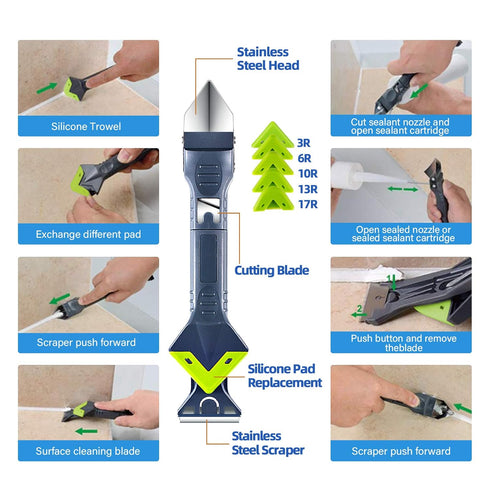 Silicone Trowel

Exchange different pad

Scraper push forward

Surface cleaning blade

Stainless Steel Head

3R
6R
10R
13R
17R

Cutting Blade

Silicone Pad Replacement

Stainless Steel Scraper

Cut sealant nozzle and open sealant cartridge

Open sealed nozzle or sealed sealant cartridge

1
2

Push button and remove theblade

Scraper push forward